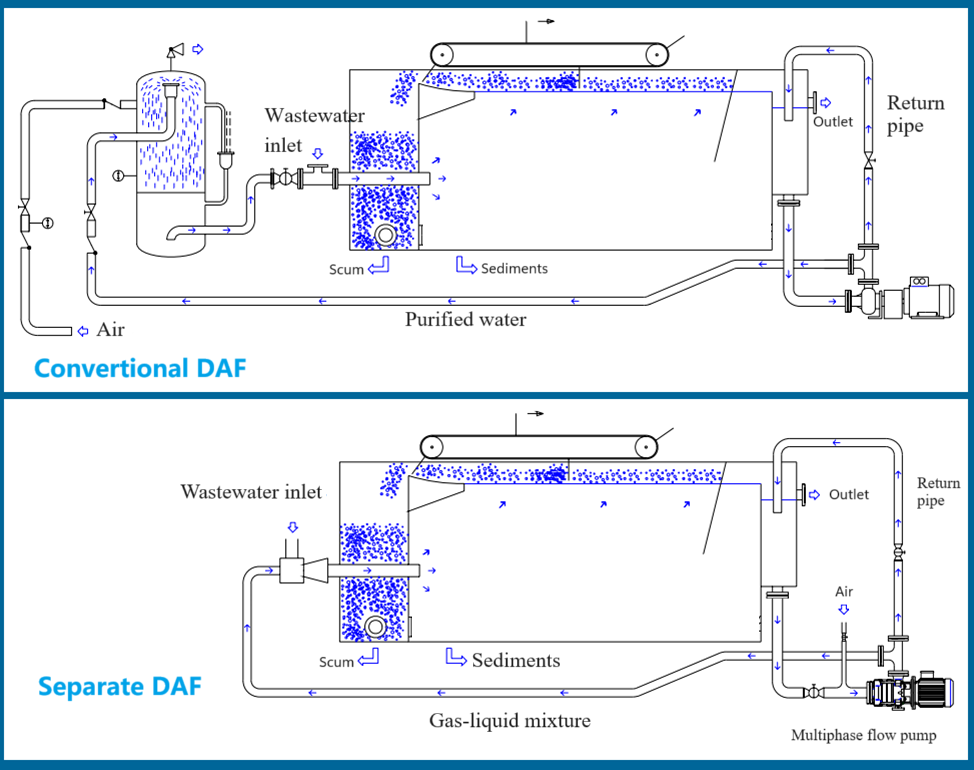 Wastewater inlet

Outlet

Return pipe

Scum

Sediments

Purified water

Air

Convertional DAF

Wastewater inlet

Outlet

Return pipe

Air

Scum

Sediments

Gas-liquid mixture

Multiphase flow pump

Separate DAF